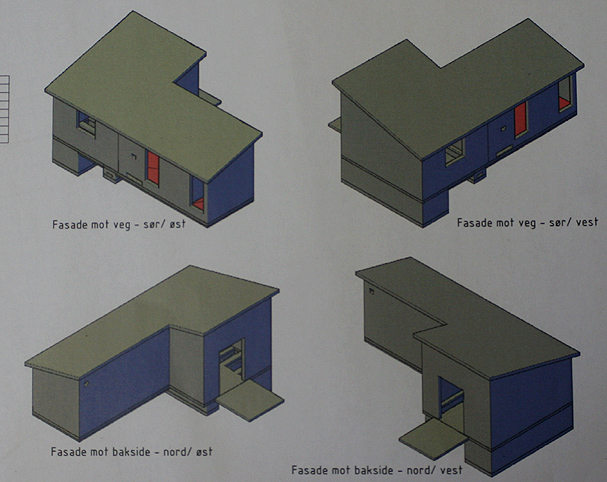 Fasade mot veg - sør/ øst

Fasade mot veg - sør/ vest

Fasade mot bakside - nord/ øst

Fasade mot bakside - nord/ vest